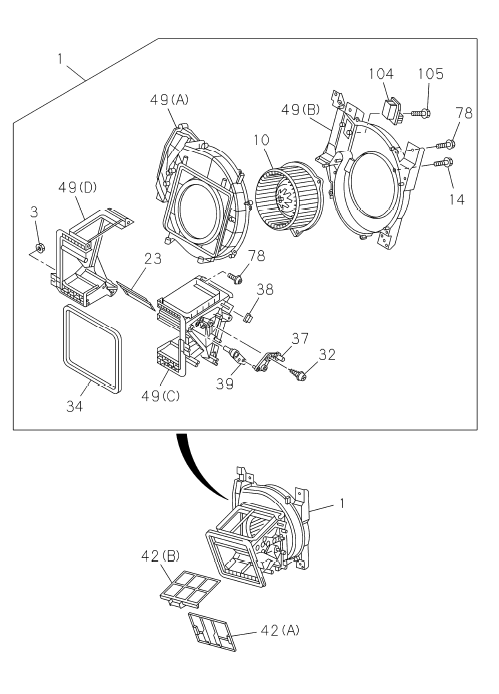 1
104
105
49(A)
49(B)
78
10
14
49(D)
3
23
78
38
37
32
39
49(C)
34
1
42(B)
42(A)